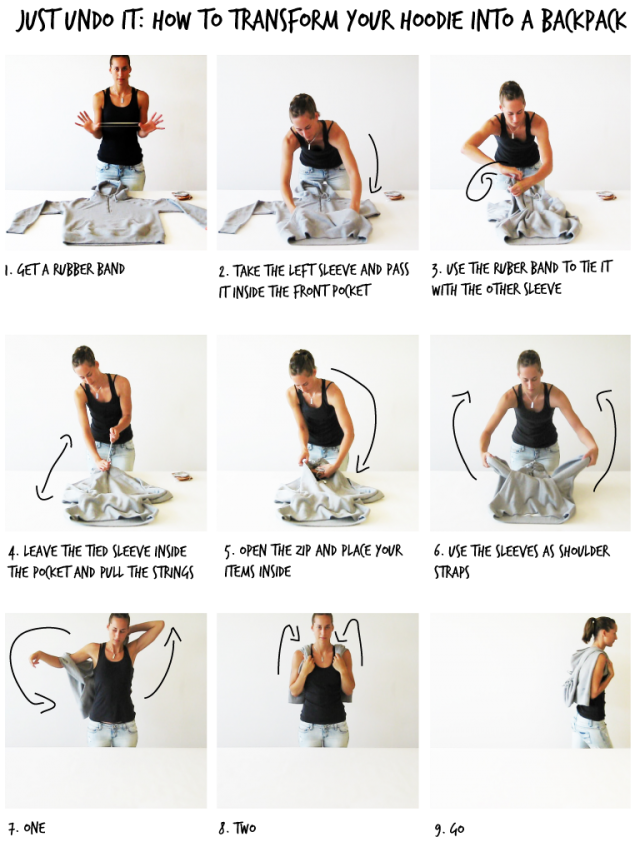 JUST UNDO IT: HOW TO TRANSFORM YOUR HOODIE INTO A BACKPACK

1. GET A RUBBER BAND

2. TAKE THE LEFT SLEEVE AND PASS IT INSIDE THE FRONT POCKET

3. USE THE RUBER BAND TO TIE IT WITH THE OTHER SLEEVE

4. LEAVE THE TIED SLEEVE INSIDE THE POCKET AND PULL THE STRINGS

5. OPEN THE ZIP AND PLACE YOUR ITEMS INSIDE

6. USE THE SLEEVES AS SHOULDER STRAPS

7. ONE

8. TWO

9. GO