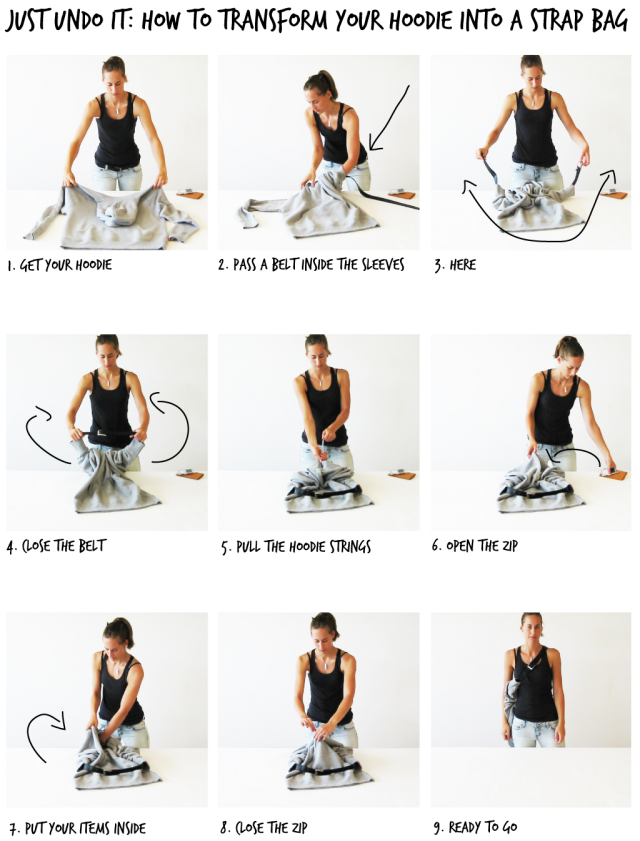 JUST UNDO IT: HOW TO TRANSFORM YOUR HOODIE INTO A STRAP BAG

1. GET YOUR HOODIE

2. PASS A BELT INSIDE THE SLEEVES

3. HERE

4. CLOSE THE BELT

5. PULL THE HOODIE STRINGS

6. OPEN THE ZIP

7. PUT YOUR ITEMS INSIDE

8. CLOSE THE ZIP

9. READY TO GO